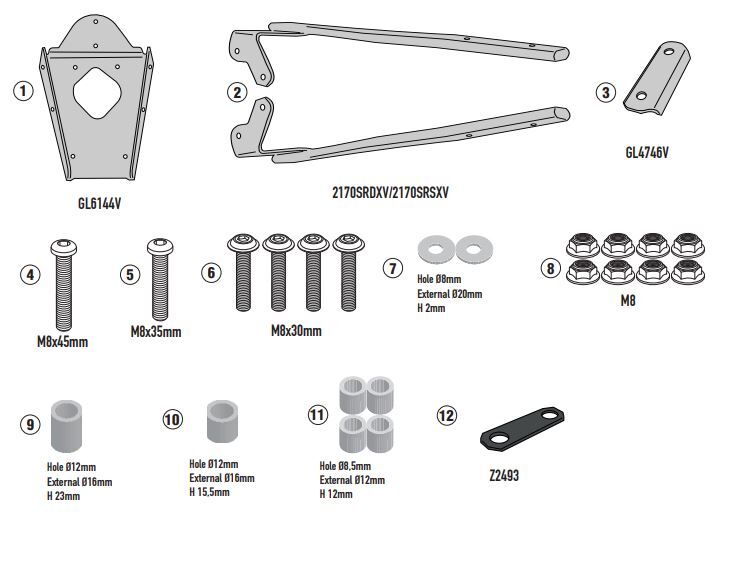 1
GL6144V

2
2170SRDXV/2170SRSXV

3
GL4746V

4
M8x45mm

5
M8x35mm

6
M8x30mm

7
Hole Ø8mm
External Ø20mm
H 2mm

8
M8

9
Hole Ø12mm
External Ø16mm
H 23mm

10
Hole Ø12mm
External Ø16mm
H 15,5mm

11
Hole Ø8,5mm
External Ø12mm
H 12mm

12
Z2493