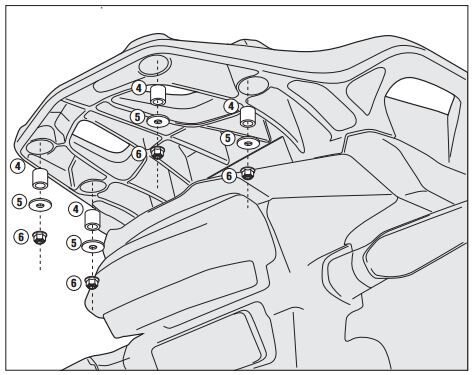 4
5
6
4
5
6
4
5
6
4
5
6