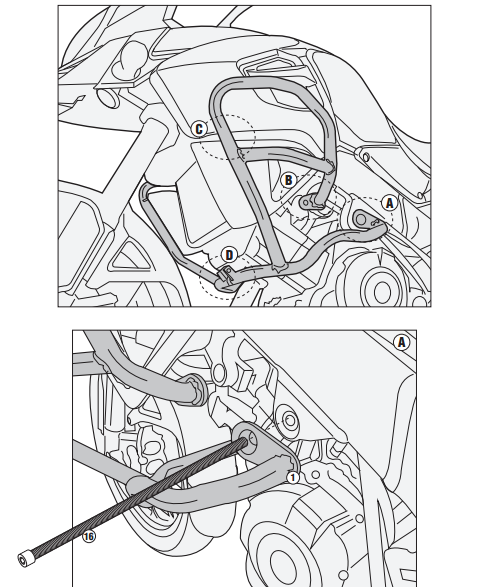 C
B
A
D

A
1
16