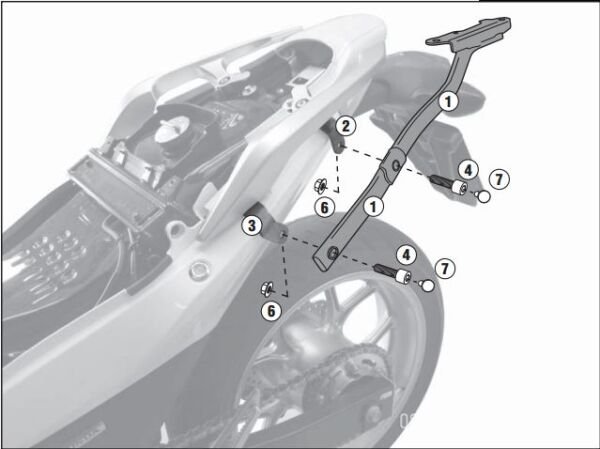 1
2
4
7
6
1
3
4
7
6