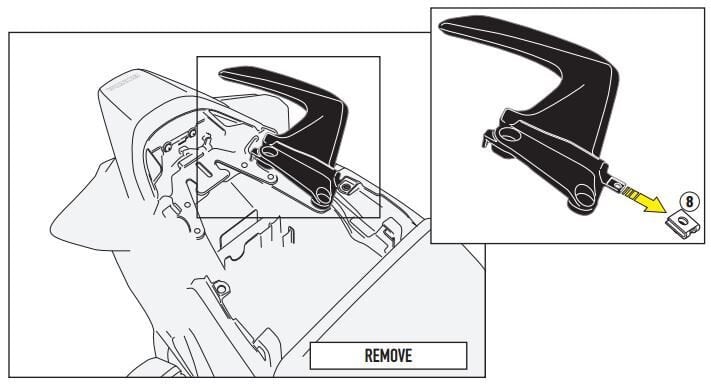 8

REMOVE