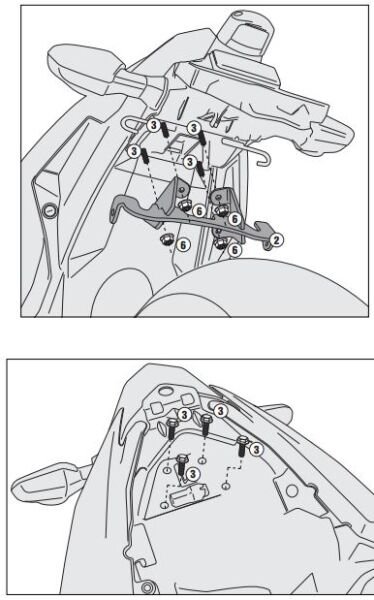 3
3
3
3
6
6
6
6
2

3
3
3
3