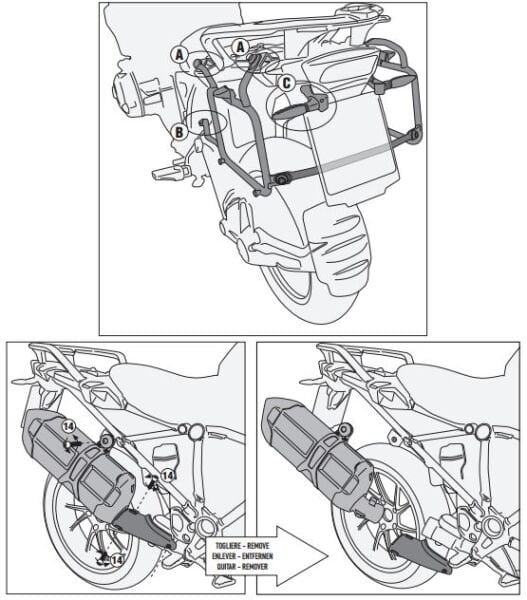 A
A
C
B

14
14
14

TOGLIERE - REMOVE
ENLEVER - ENTFERNEN
QUITAR - REMOVER