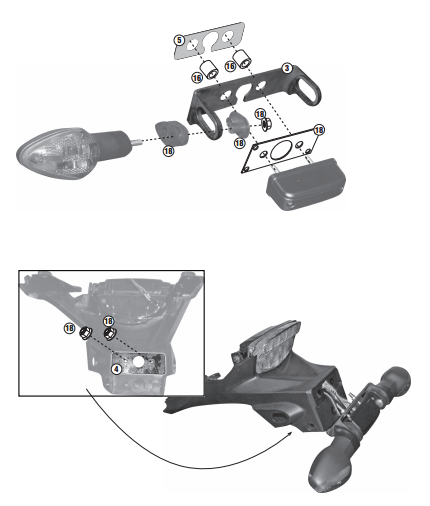 5
16
16
3
18
18
18
18

18
18
4