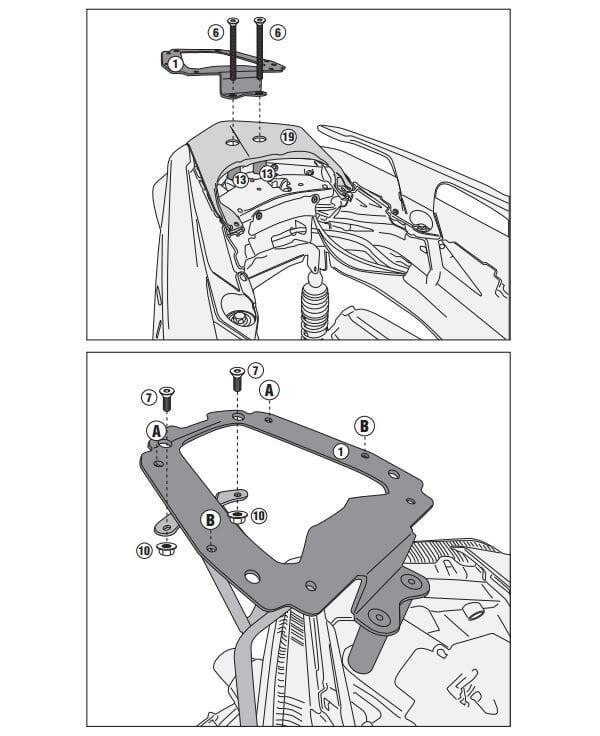 6
6
1
19
13
13

7
7
A
A
B
1
B
10
10