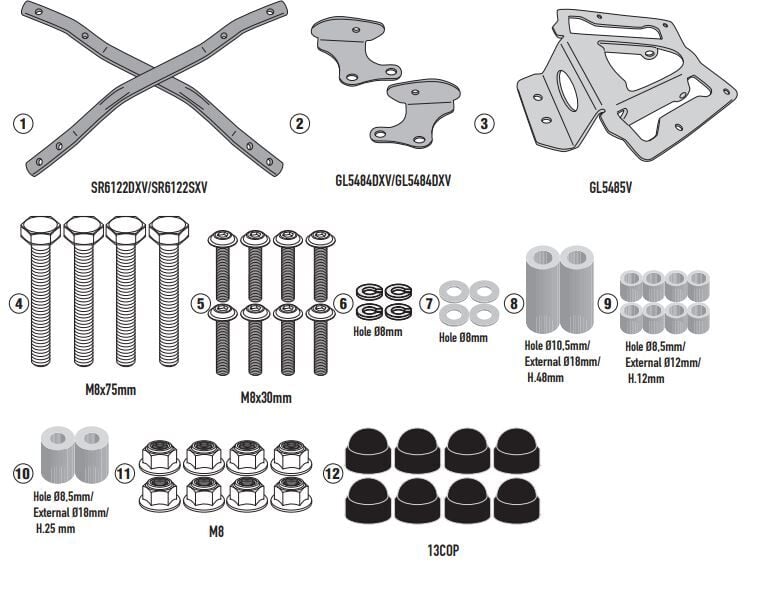 1
SR6122DXV/SR6122SXV

2
GL5484DXV/GL5484DXV

3
GL5485V

4
M8x75mm

5
M8x30mm

6
Hole Ø8mm

7
Hole Ø8mm

8
Hole Ø10,5mm/ External Ø18mm/ H.48mm

9
Hole Ø8,5mm/ External Ø12mm/ H.12mm

10
Hole Ø8,5mm/ External Ø18mm/ H.25 mm

11
M8

12
13COP