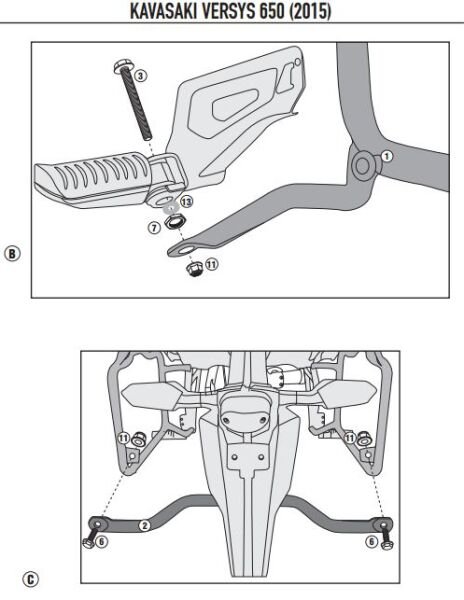 KAVASAKI VERSYS 650 (2015)

3
1
13
7
11
B

11
11
2
6
6
C