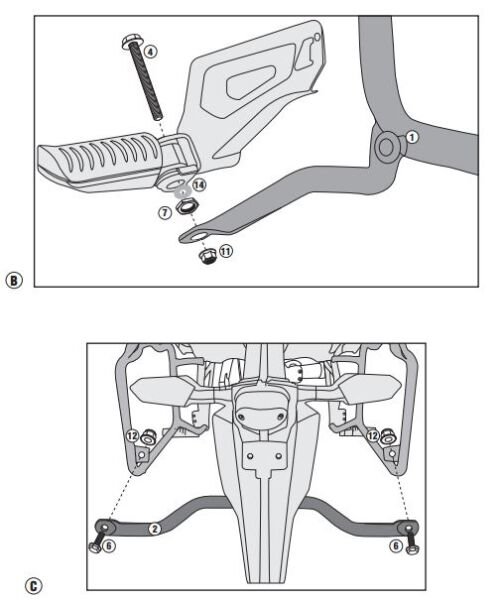 4
1
14
7
11
B
12
12
2
6
6
C