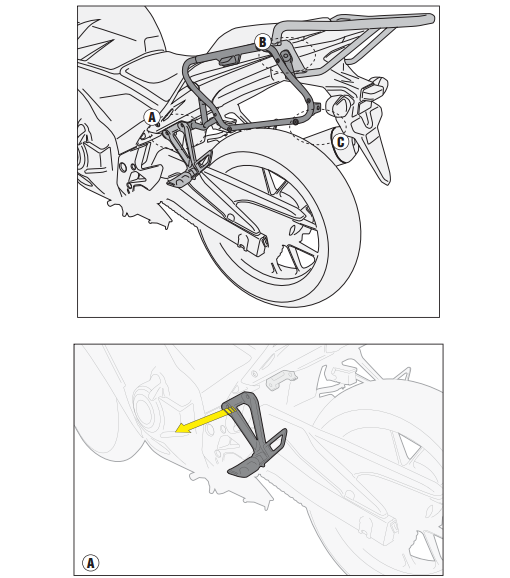 B
A
C

A