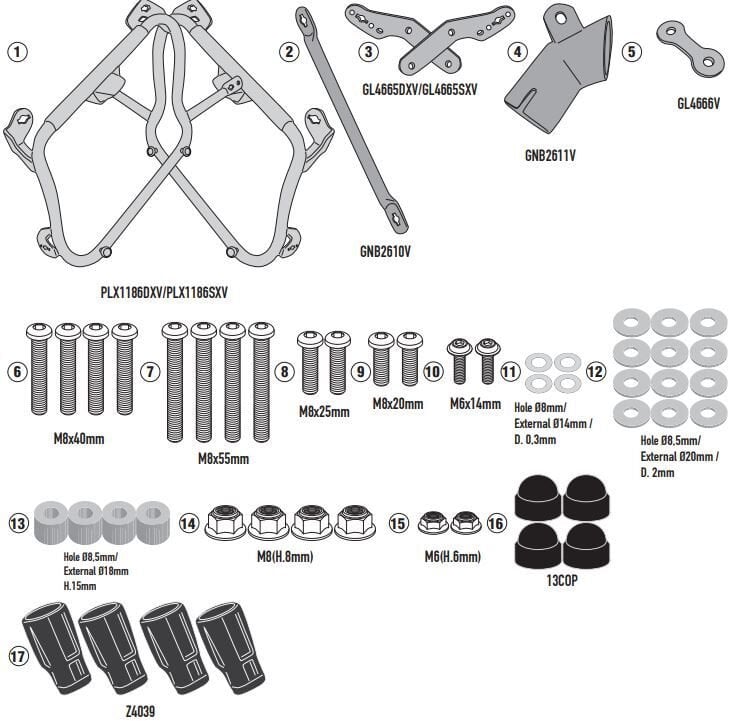 1
PLX1186DXV/PLX1186SXV

2
GNB2610V

3
GL4665DXV/GL4665SXV

4
GNB2611V

5
GL4666V

6
M8x40mm

7
M8x55mm

8
M8x25mm

9
M8x20mm

10
M6x14mm

11
Hole Ø8mm/ External Ø14mm / D. 0.3mm

12
Hole Ø8,5mm/ External Ø20mm / D. 2mm

13
Hole Ø8,5mm/ External Ø18mm H.15mm

14
M8(H.8mm)

15
M6(H.6mm)

16
13COP

17
Z4039