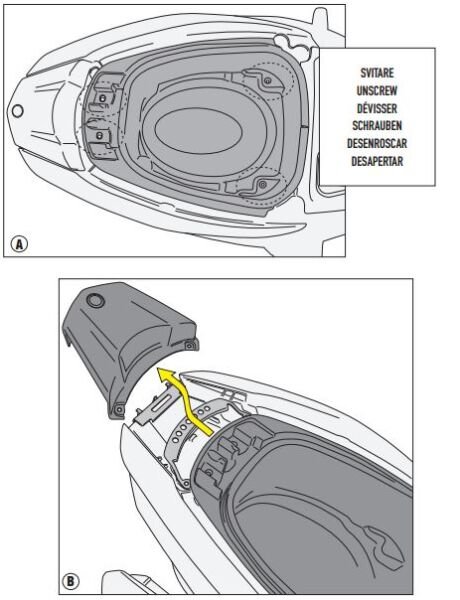 SVITARE
UNSCREW
DÉVISSER
SCHRAUBEN
DESENROSCAR
DESAPERTAR

A

B