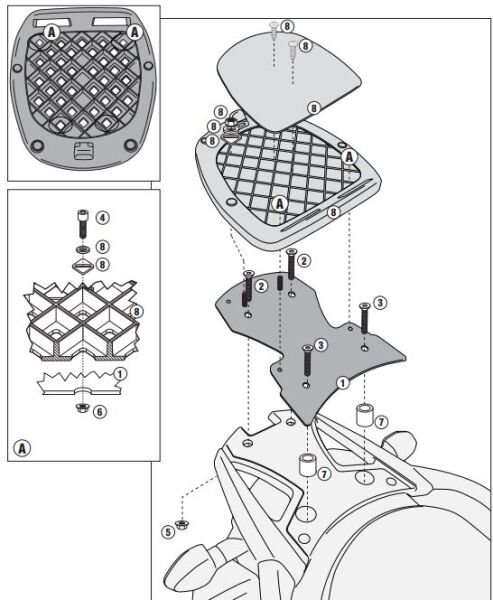 A
A

4
8
8
8
1
6
A

8
8
8
8
8
8
A
A
8
2
2
3
3
1
7
7
5