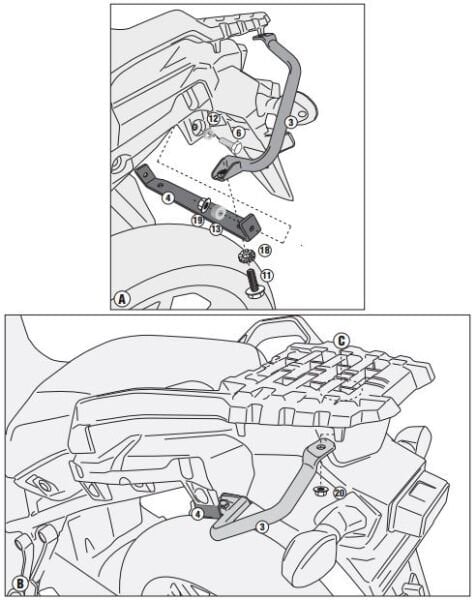 12
6
3
4
19
13
18
11
A

C
20
4
3
B