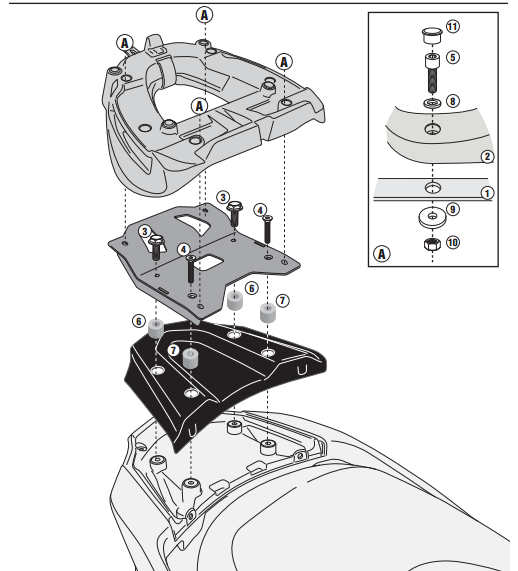 A
A
A
A
3
4
3
4
6
7
6
7
11
5
8
2
1
9
10
A